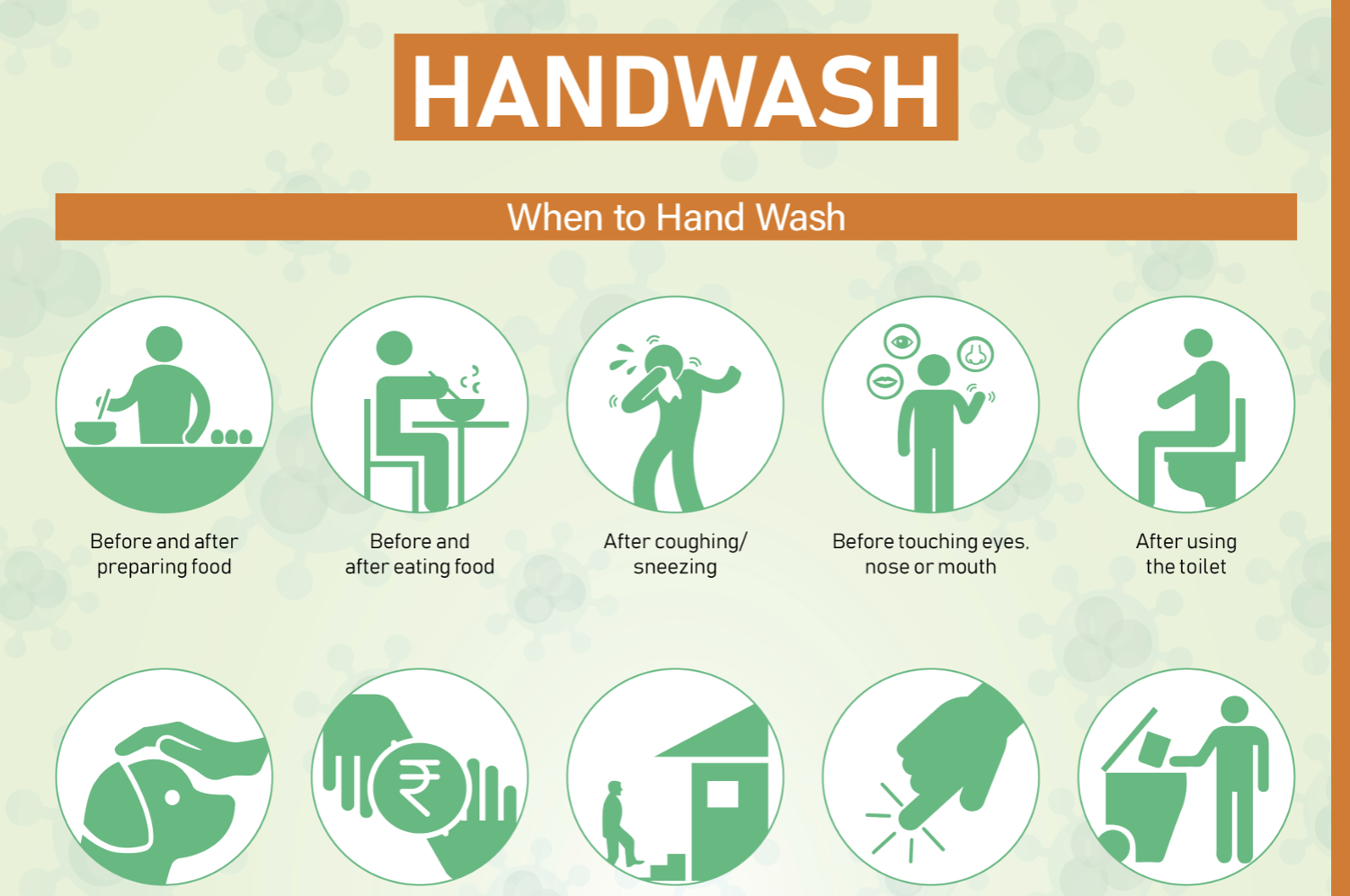 HANDWASH

When to Hand Wash

Before and after preparing food

Before and after eating food

After coughing/ sneezing

Before touching eyes, nose or mouth

After using the toilet

₹